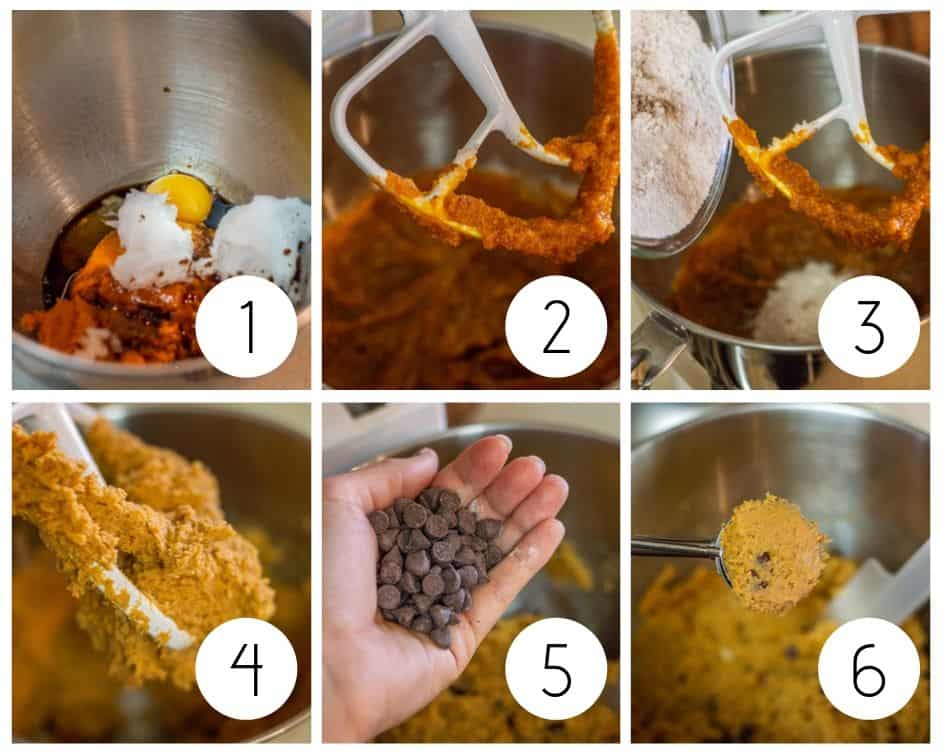 1

2

3

4

5

6