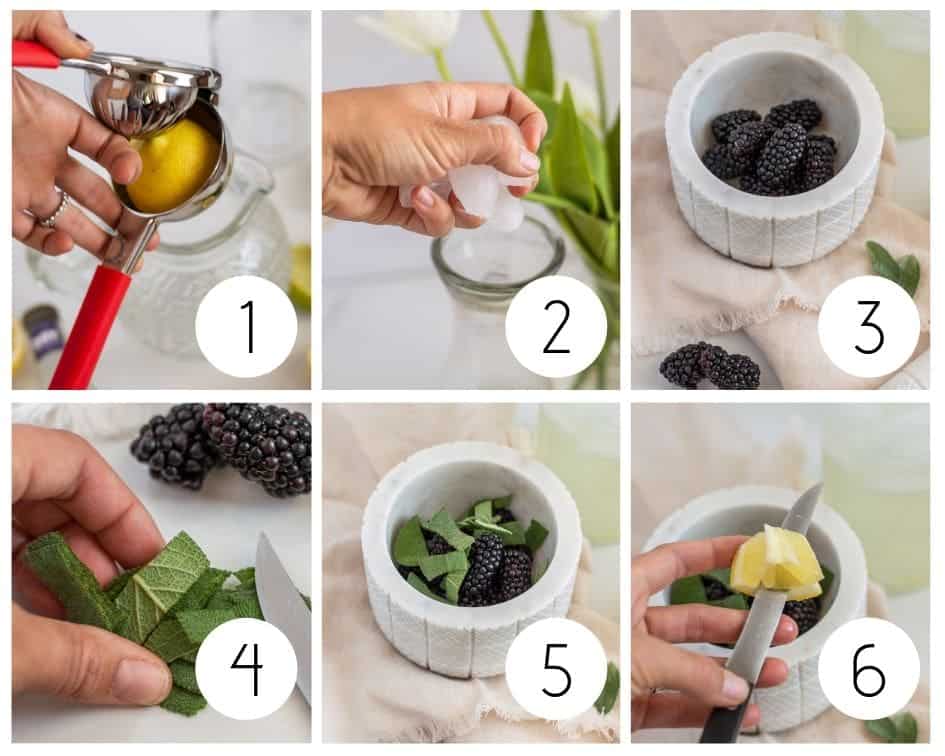 1

2

3

4

5

6