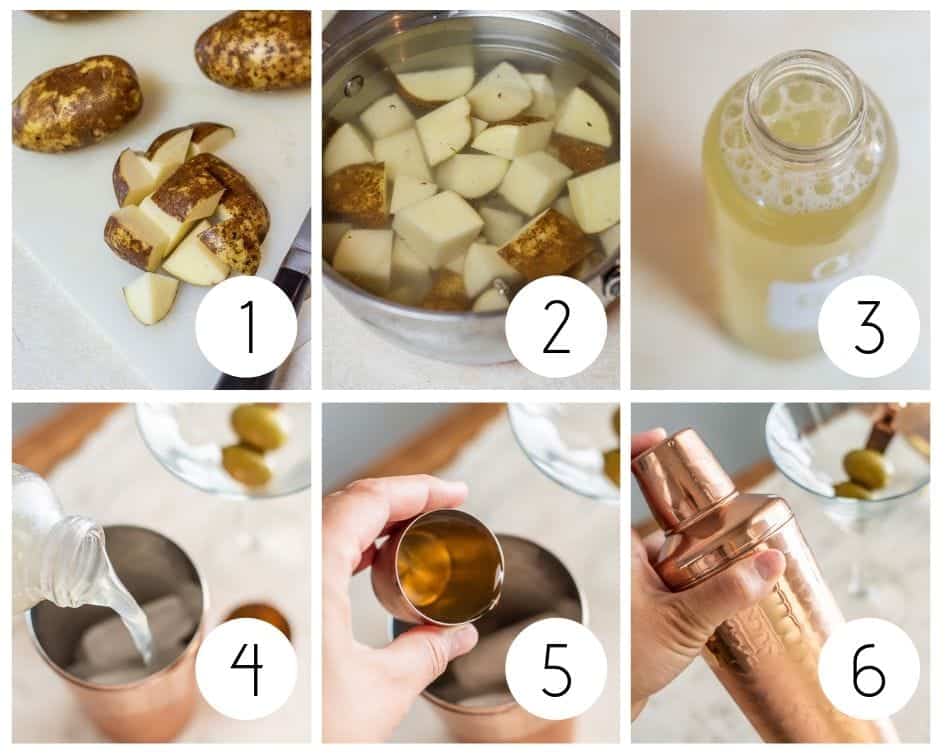 1

2

3

4

5

6