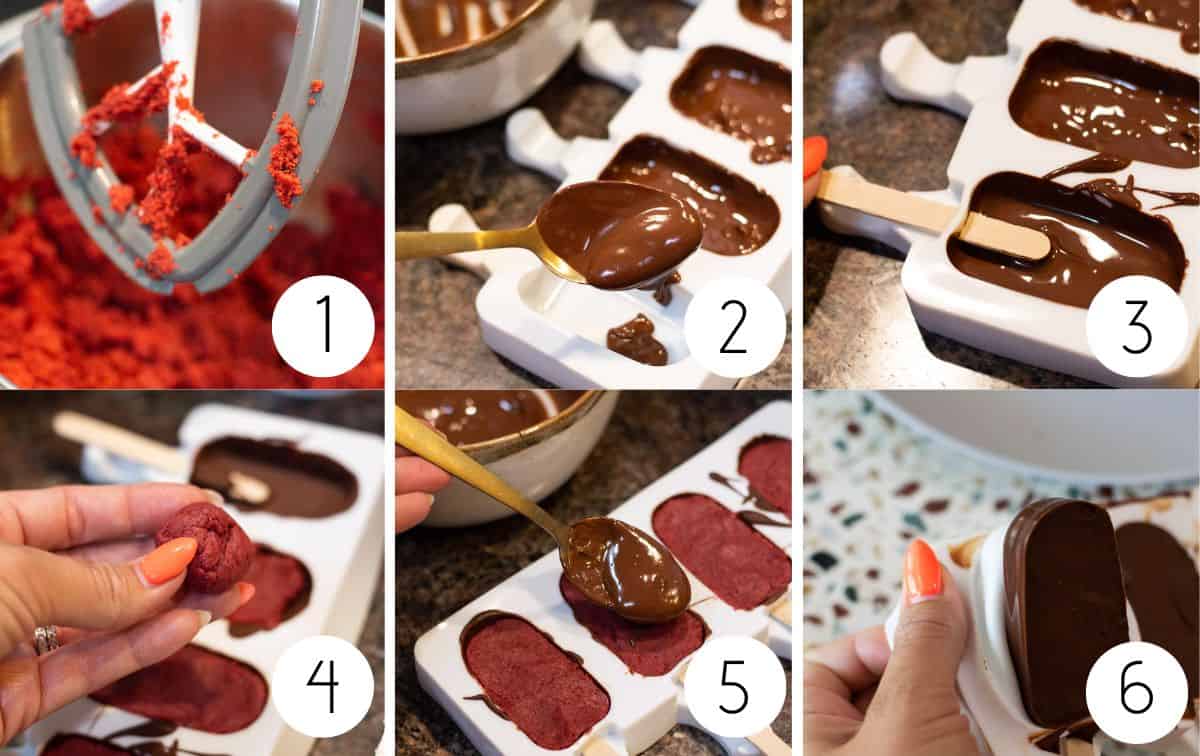 1
2
3
4
5
6