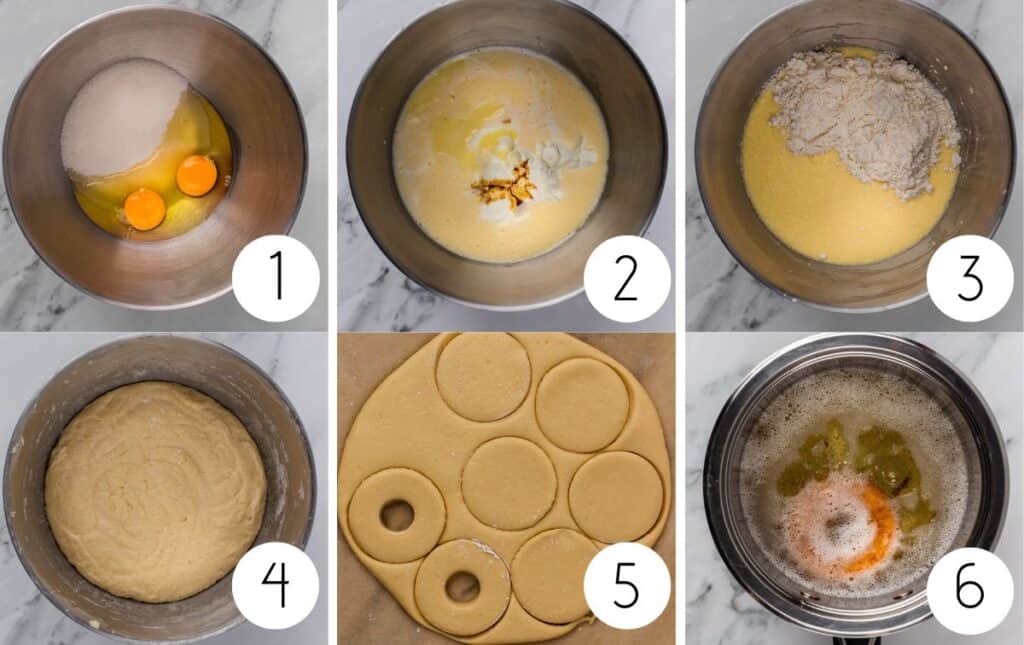 1
2
3
4
5
6