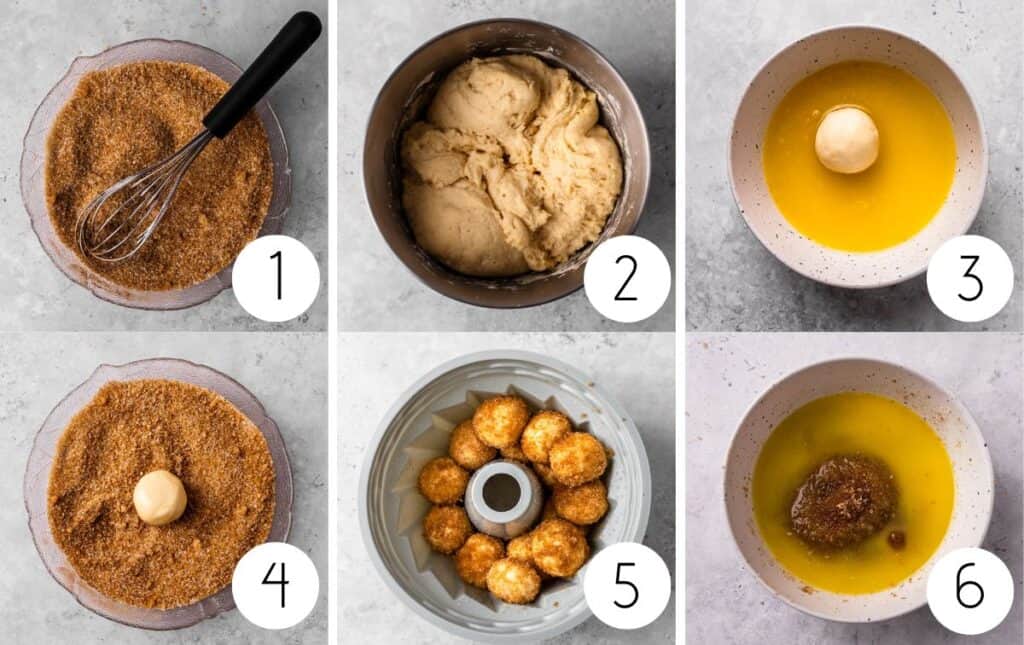 1

2

3

4

5

6